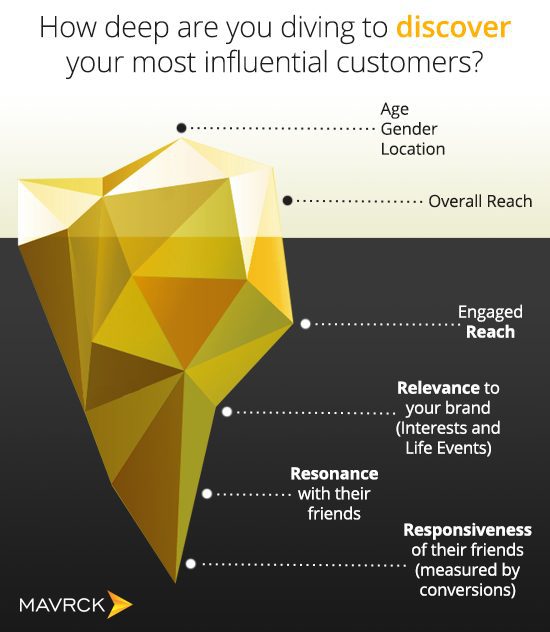 How deep are you diving to discover your most influential customers?

Age
Gender
Location

Overall Reach

Engaged Reach

Relevance to your brand (Interests and Life Events)

Resonance with their friends

Responsiveness of their friends (measured by conversions)

MAVRCK